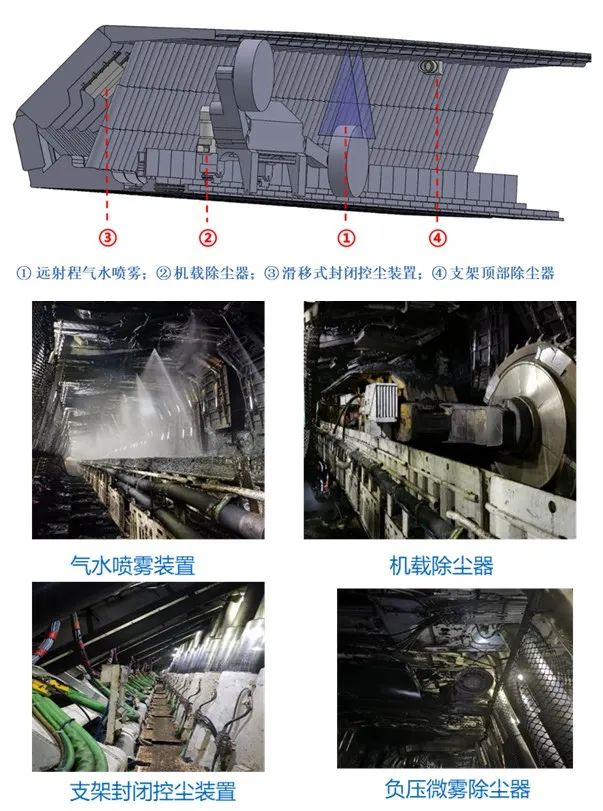 ③ ② ① ④

① 远射程气水喷雾；② 机载除尘器；③ 滑移式封闭控尘装置；④ 支架顶部除尘器

气水喷雾装置

机载除尘器

支架封闭控尘装置

负压微雾除尘器